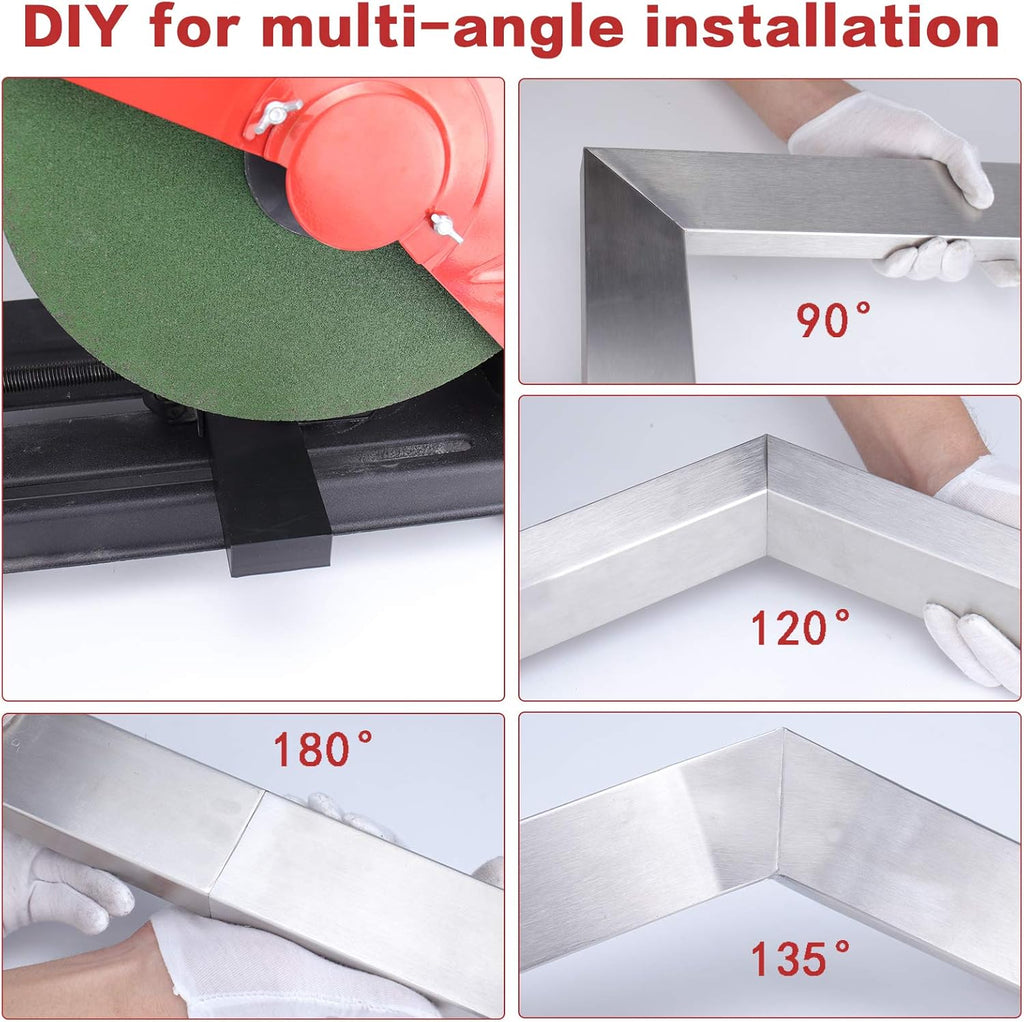 DIY for multi-angle installation

90°

120°

180°

135°