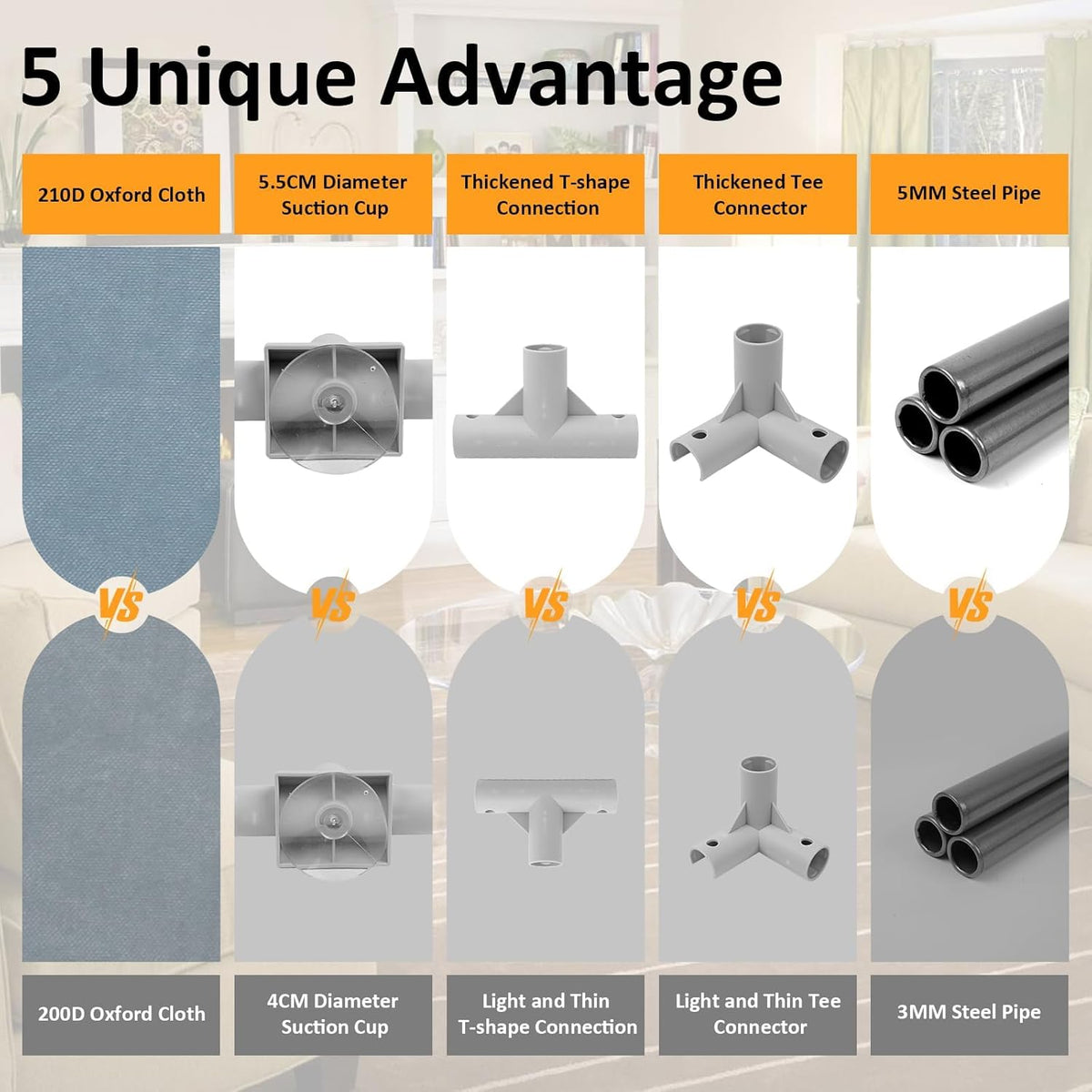 5 Unique Advantage

210D Oxford Cloth

5.5CM Diameter Suction Cup

Thickened T-shape Connection

Thickened Tee Connector

5MM Steel Pipe

VS

VS

VS

VS

VS

200D Oxford Cloth

4CM Diameter Suction Cup

Light and Thin T-shape Connection

Light and Thin Tee Connector

3MM Steel Pipe